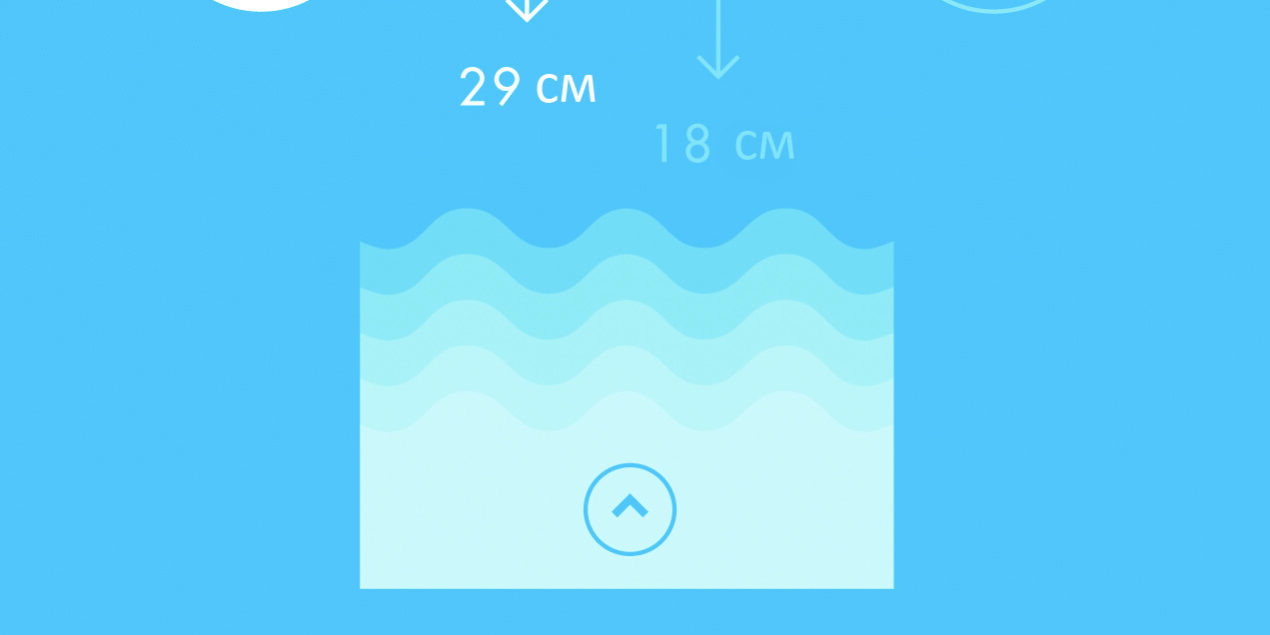 29 см

18 см